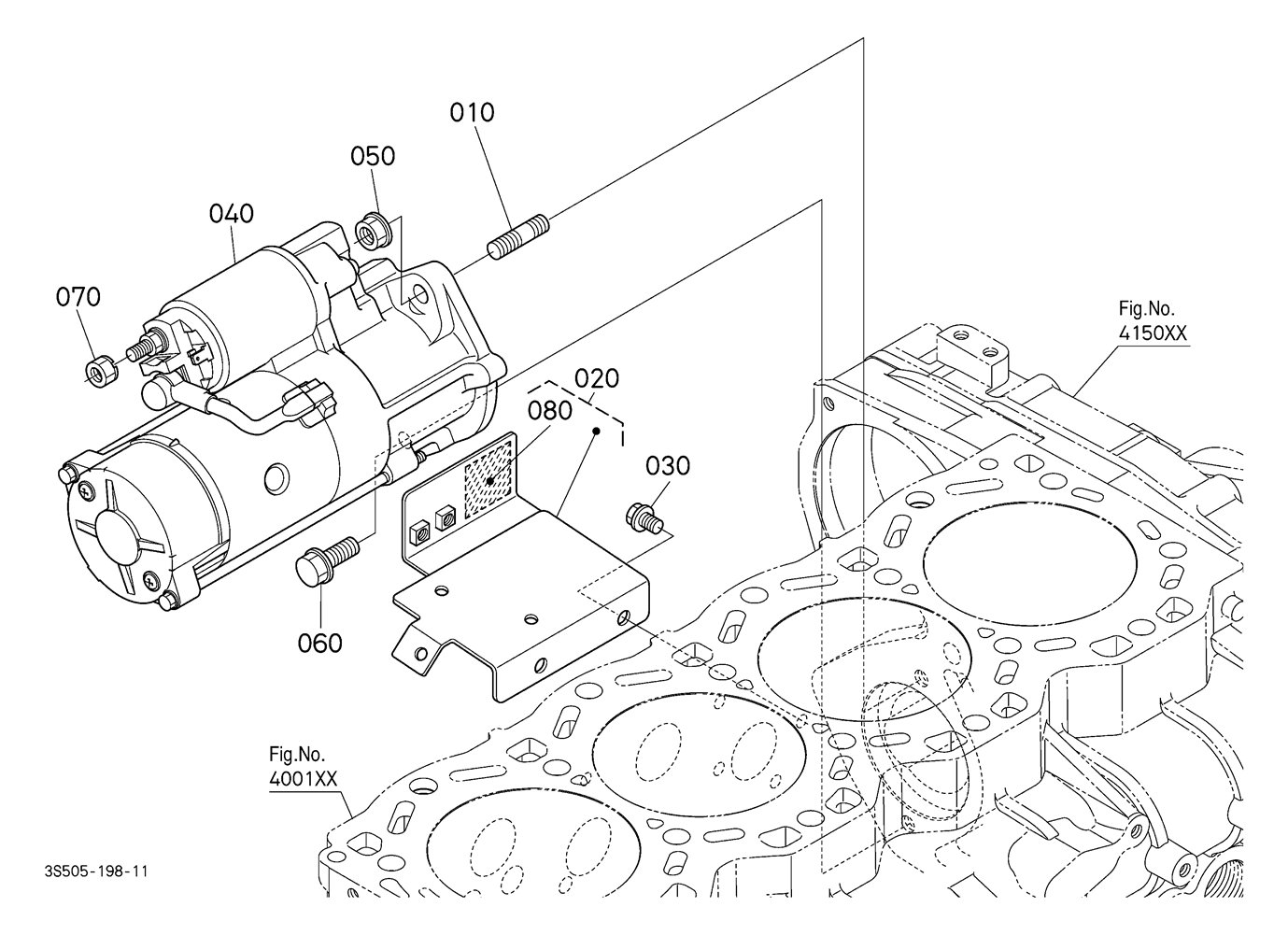 010
050
040
070
Fig.No.
4150XX
020
080
030
060
Fig.No.
4001XX
3S505-198-11